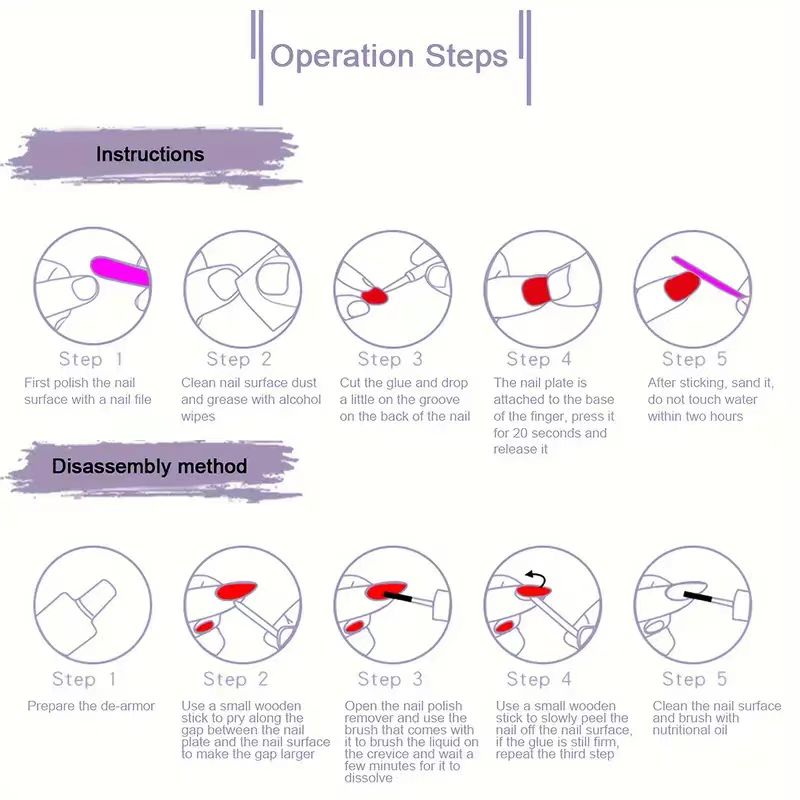 Operation Steps

Instructions

Step 1
First polish the nail surface with a nail file

Step 2
Clean nail surface dust and grease with alcohol wipes

Step 3
Cut the glue and drop a little on the groove on the back of the nail

Step 4
The nail plate is attached to the base of the finger, press it for 20 seconds and release it

Step 5
After sticking, sand it, do not touch water within two hours

Disassembly method

Step 1
Prepare the de-armor

Step 2
Use a small wooden stick to pry along the gap between the nail plate and the nail surface to make the gap larger

Step 3
Open the nail polish remover and use the brush that comes with it to brush the liquid on the crevice and wait a few minutes for it to dissolve

Step 4
Use a small wooden stick to slowly peel the nail off the nail surface, if the glue is still firm, repeat the third step

Step 5
Clean the nail surface and brush with nutritional oil